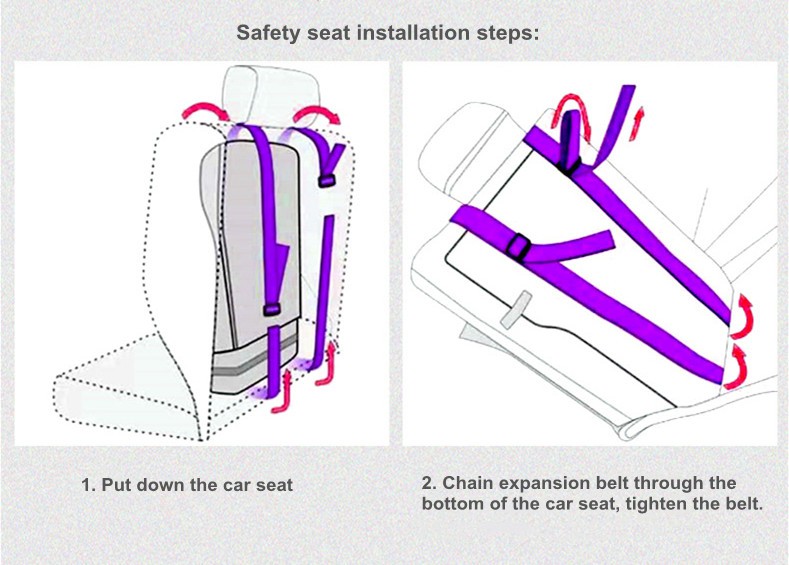 Safety seat installation steps:

1. Put down the car seat

2. Chain expansion belt through the bottom of the car seat, tighten the belt.